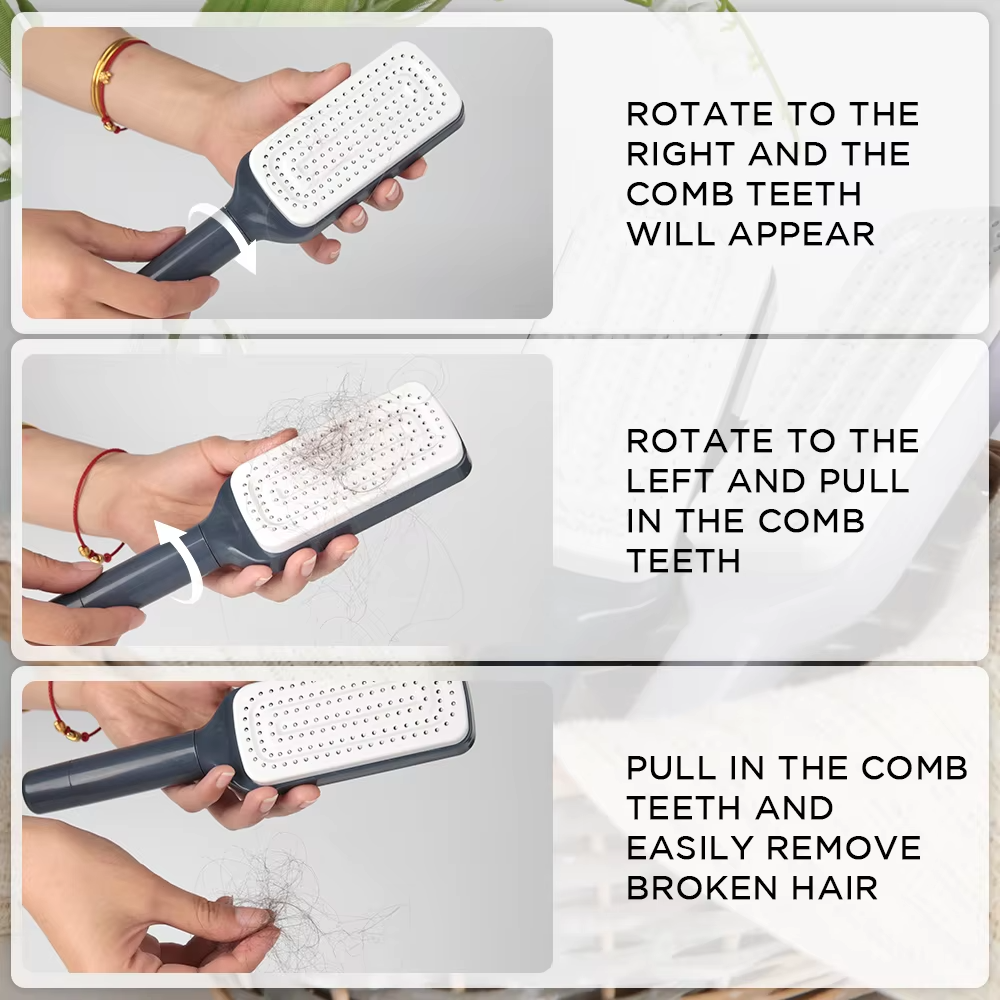 ROTATE TO THE RIGHT AND THE COMB TEETH WILL APPEAR

ROTATE TO THE LEFT AND PULL IN THE COMB TEETH

PULL IN THE COMB TEETH AND EASILY REMOVE BROKEN HAIR